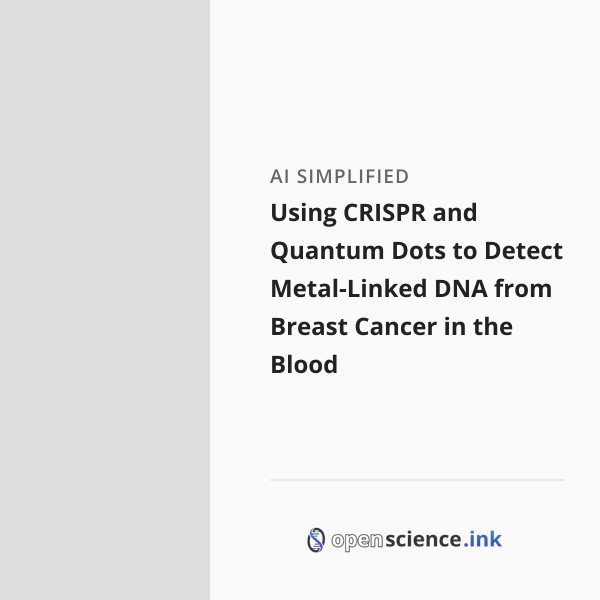 AI SIMPLIFIED

Using CRISPR and Quantum Dots to Detect Metal-Linked DNA from Breast Cancer in the Blood

openscience.ink